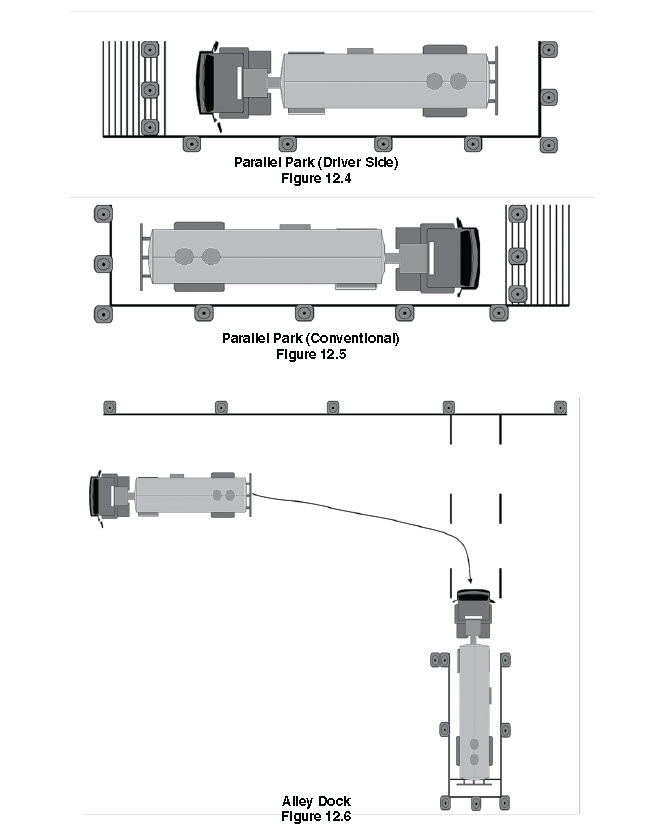 Parallel Park (Driver Side)
Figure 12.4

Parallel Park (Conventional)
Figure 12.5

Alley Dock
Figure 12.6